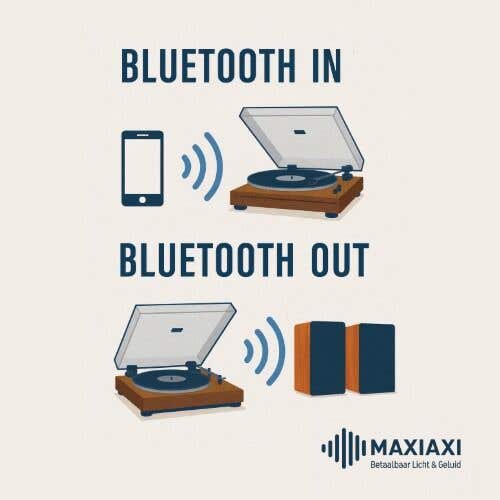 BLUETOOTH IN

BLUETOOTH OUT

MAXIAXI
Betaalbaar Licht & Geluid